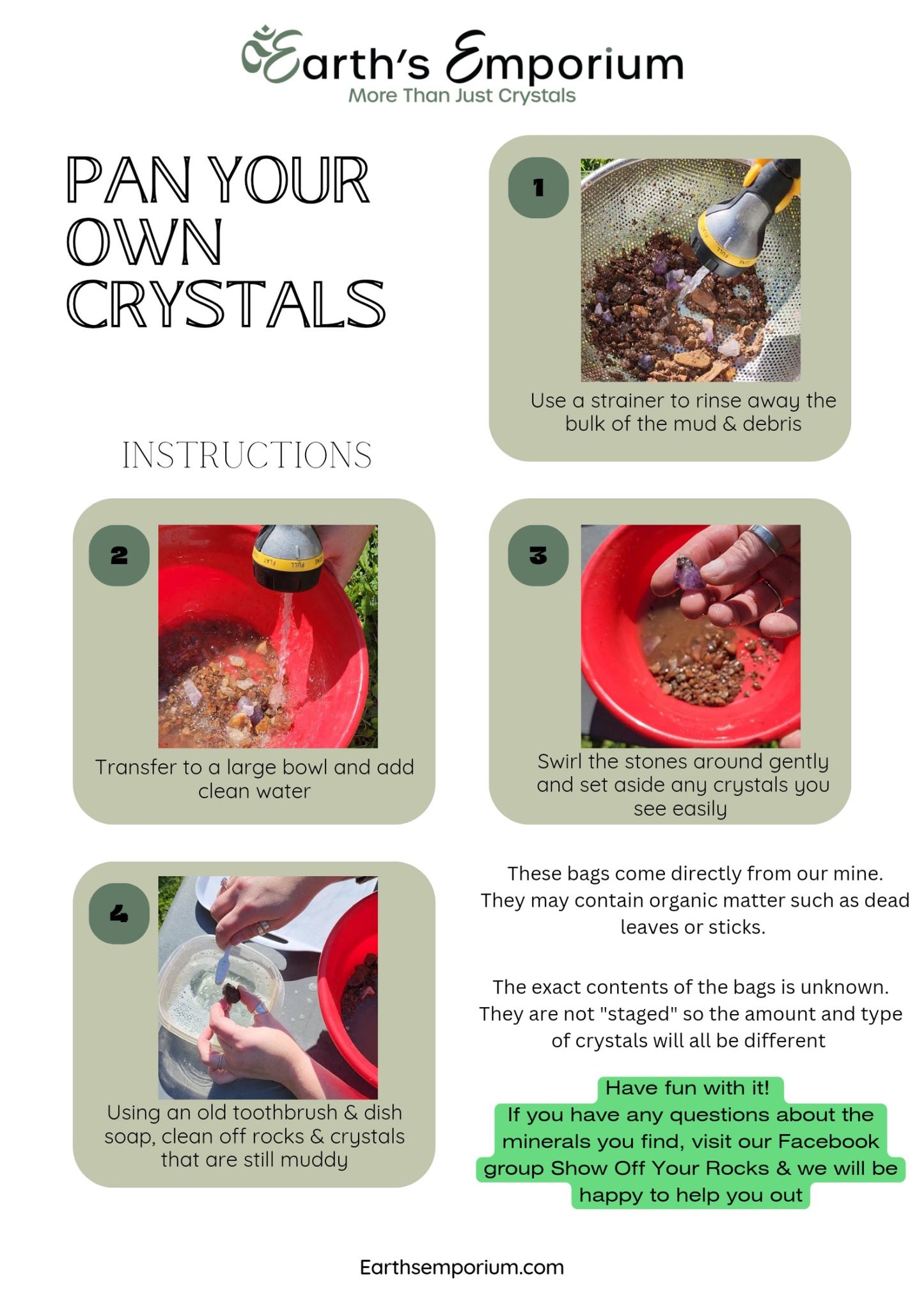 Earth's Emporium
More Than Just Crystals

PAN YOUR OWN CRYSTALS

INSTRUCTIONS

1

Use a strainer to rinse away the bulk of the mud & debris

2

Transfer to a large bowl and add clean water

3

Swirl the stones around gently and set aside any crystals you see easily

4

Using an old toothbrush & dish soap, clean off rocks & crystals that are still muddy

These bags come directly from our mine. They may contain organic matter such as dead leaves or sticks.

The exact contents of the bags is unknown. They are not "staged" so the amount and type of crystals will all be different

Have fun with it!
If you have any questions about the minerals you find, visit our Facebook group Show Off Your Rocks & we will be happy to help you out

Earthsemporium.com